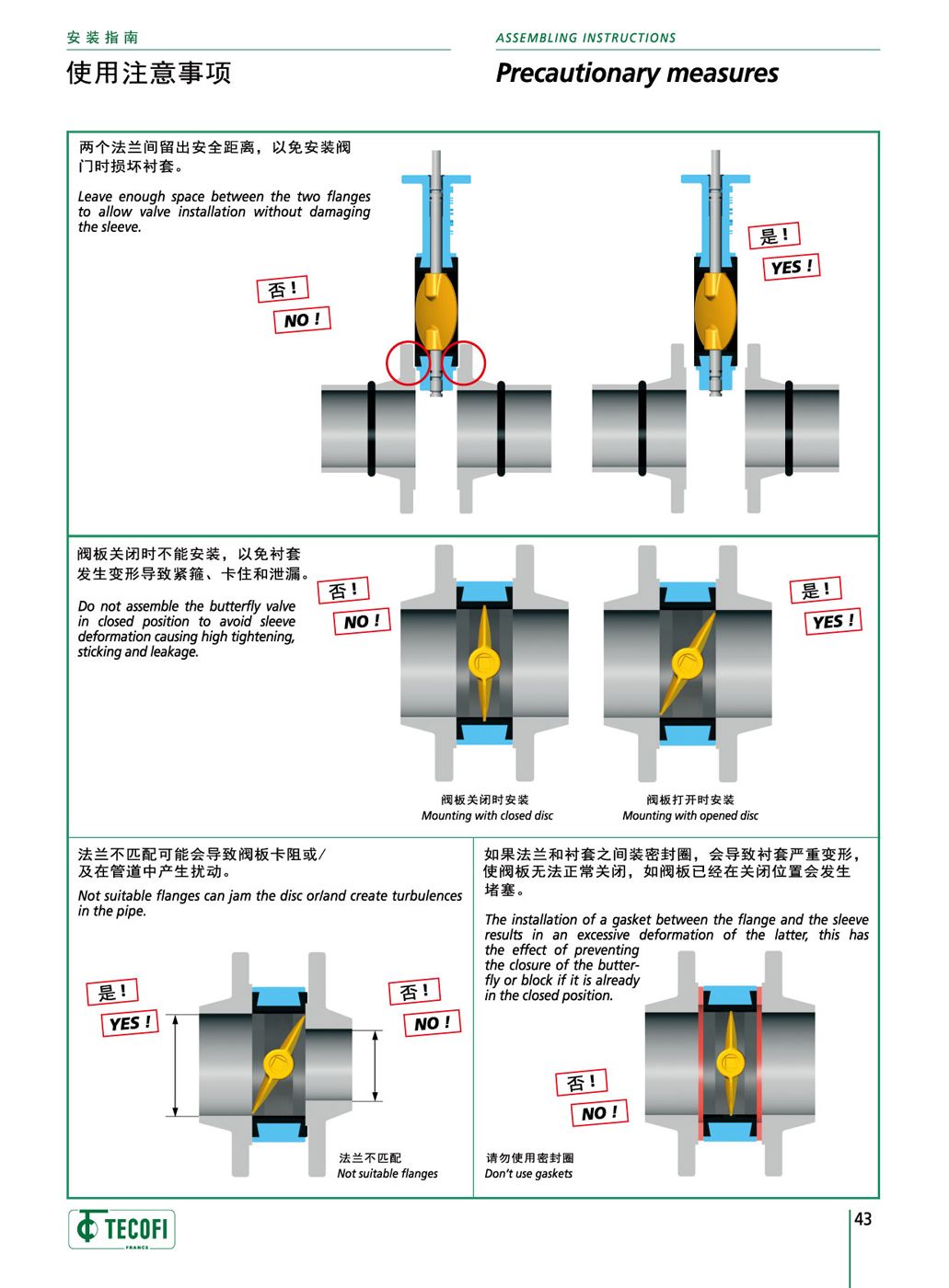 安装指南

使用注意事项

ASSEMBLING INSTRUCTIONS

Precautionary measures

两个法兰间留出安全距离，以免安装阀门时损坏衬套。

Leave enough space between the two flanges to allow valve installation without damaging the sleeve.

否！
NO !

是！
YES !

阀板关闭时不能安装，以免衬套发生变形导致紧箍、卡住和泄漏。

Do not assemble the butterfly valve in closed position to avoid sleeve deformation causing high tightening, sticking and leakage.

否！
NO !

是！
YES !

阀板关闭时安装
Mounting with closed disc

阀板打开时安装
Mounting with opened disc

法兰不匹配可能会导致阀板卡阻或/及在管道中产生扰动。

Not suitable flanges can jam the disc or/and create turbulences in the pipe.

是！
YES !

否！
NO !

法兰不匹配
Not suitable flanges

如果法兰和衬套之间装密封圈，会导致衬套严重变形，使阀板无法正常关闭，如阀板已经在关闭位置会发生堵塞。

The installation of a gasket between the flange and the sleeve results in an excessive deformation of the latter, this has the effect of preventing the closure of the butterfly or block if it is already in the closed position.

否！
NO !

请勿使用密封圈
Don't use gaskets

TECOFI
FRANCE

43