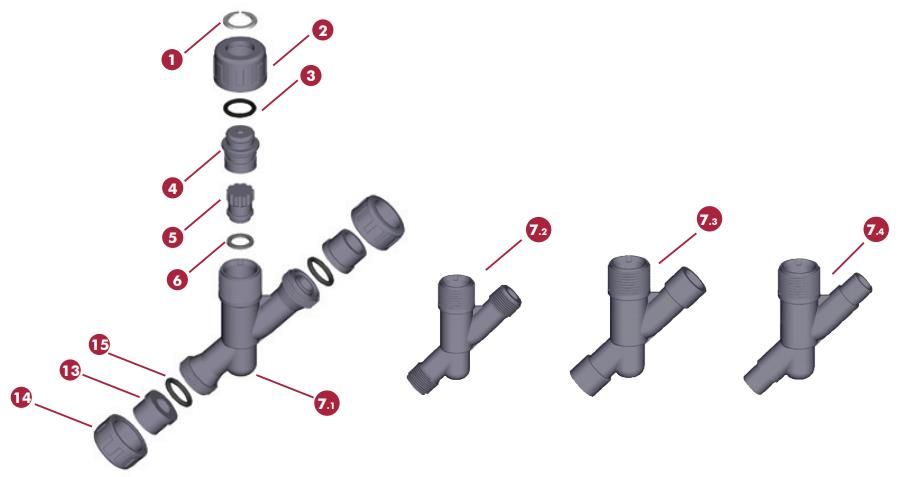 1
2
3
4
5
6
15
13
14
7.1
7.2
7.3
7.4