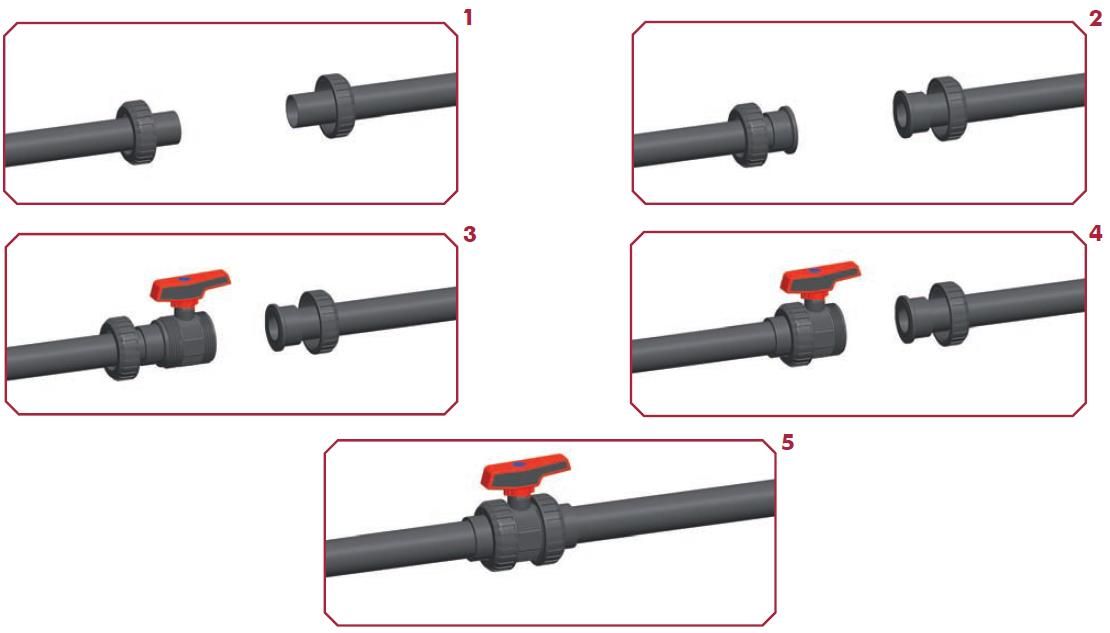 1

2

3

4

5