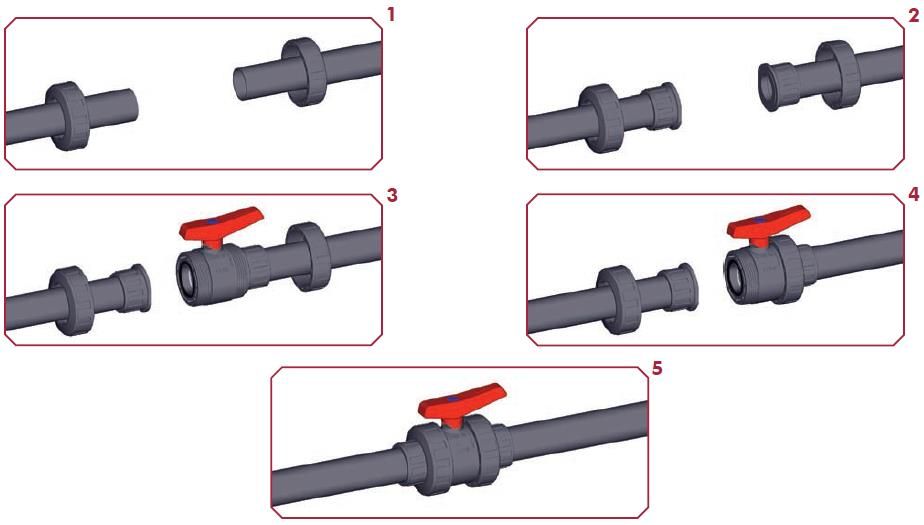 1

2

3

4

5